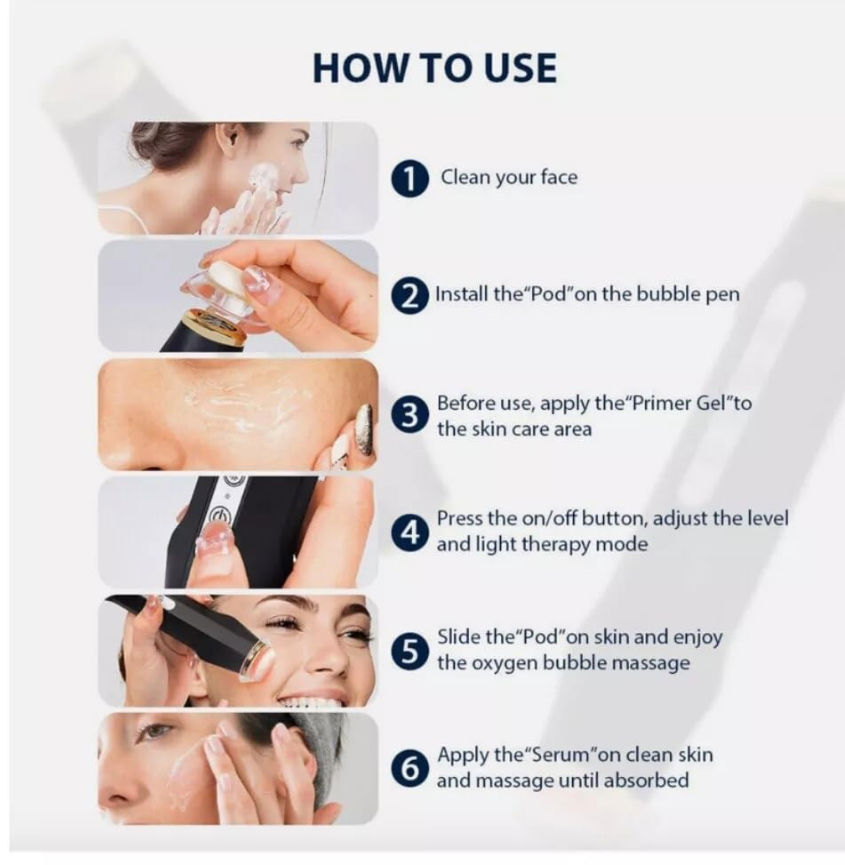 HOW TO USE

1 Clean your face

2 Install the"Pod"on the bubble pen

3 Before use, apply the"Primer Gel"to the skin care area

4 Press the on/off button, adjust the level and light therapy mode

5 Slide the"Pod"on skin and enjoy the oxygen bubble massage

6 Apply the"Serum"on clean skin and massage until absorbed